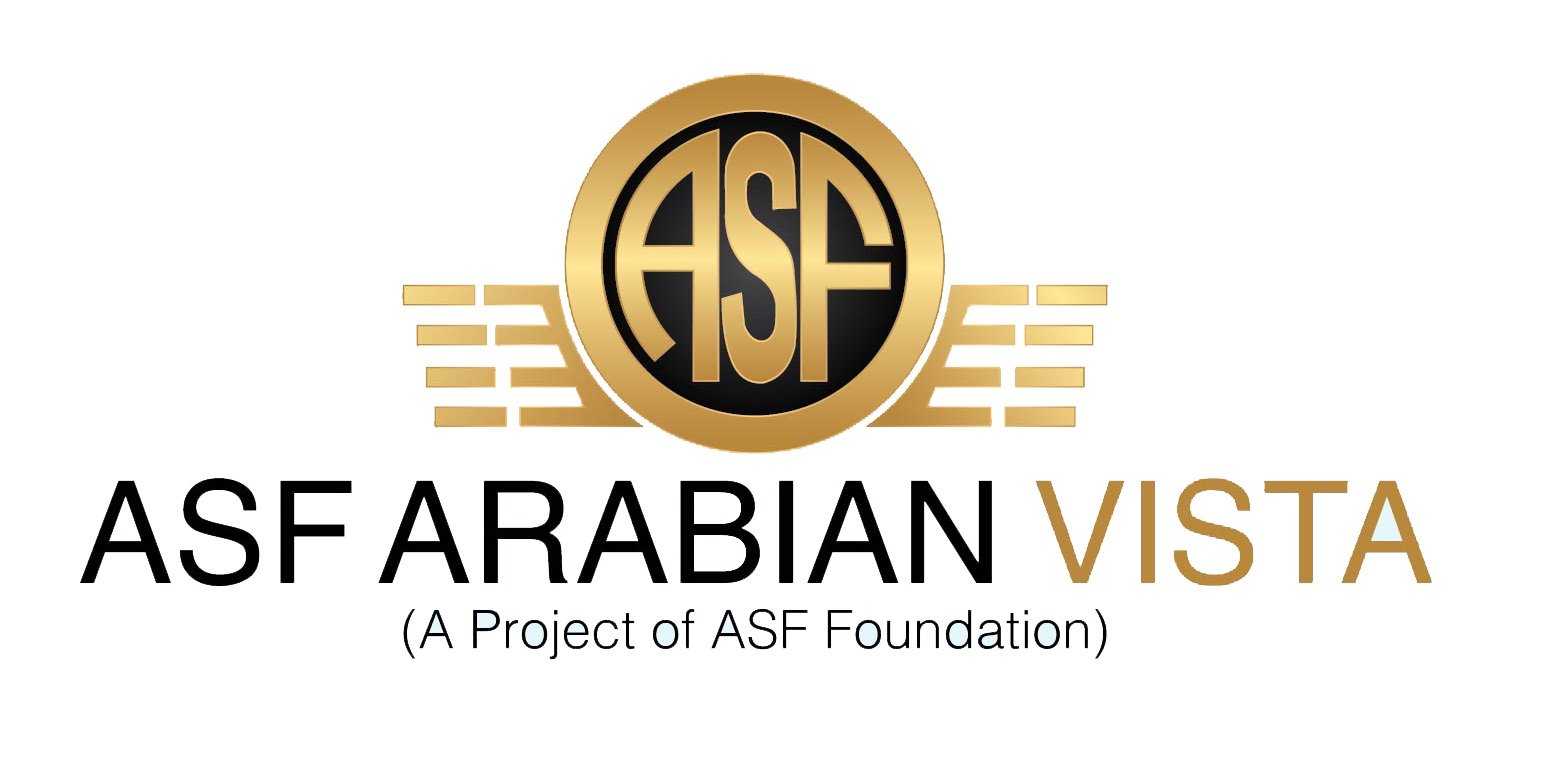 ASF

ASF ARABIAN VISTA
(A Project of ASF Foundation)