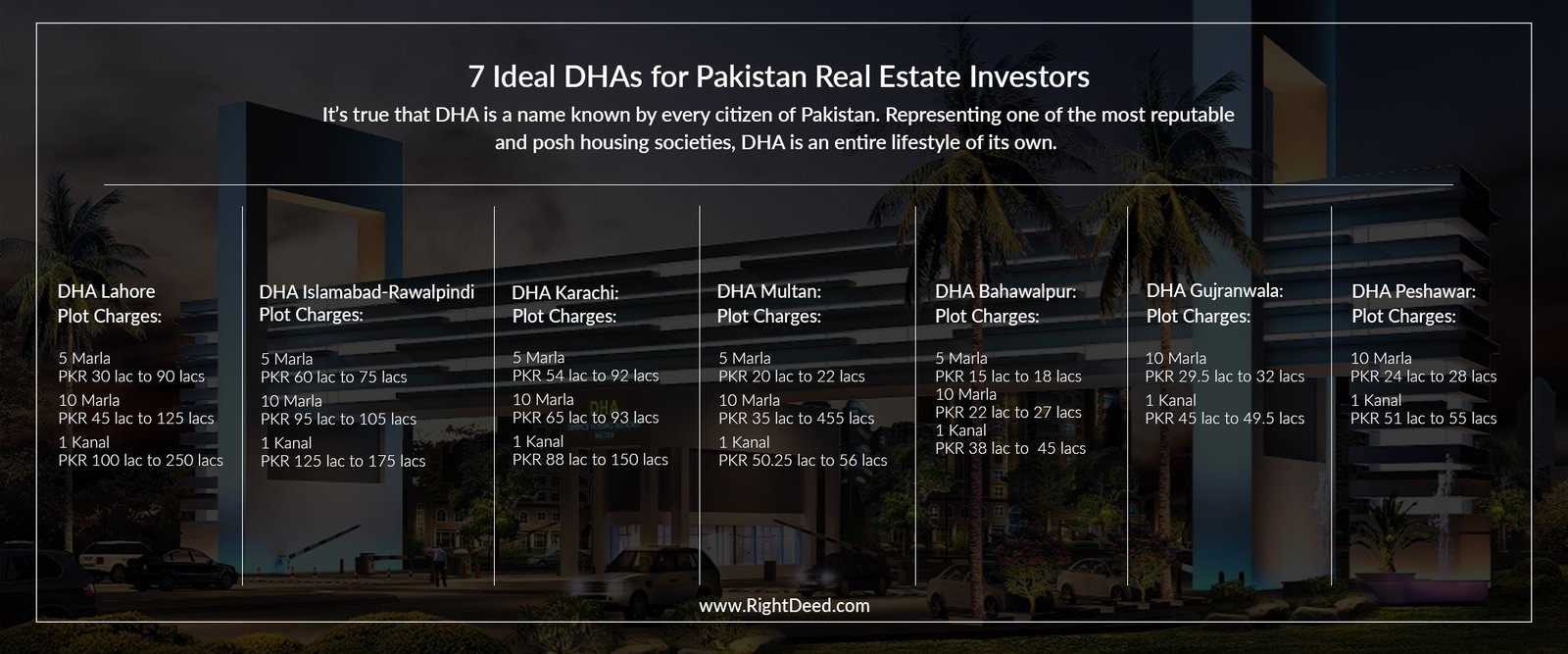 7 Ideal DHAs for Pakistan Real Estate Investors

It's true that DHA is a name known by every citizen of Pakistan. Representing one of the most reputable and posh housing societies, DHA is an entire lifestyle of its own.

DHA Lahore
Plot Charges:

5 Marla
PKR 30 lac to 90 lacs
10 Marla
PKR 45 lac to 125 lacs
1 Kanal
PKR 100 lac to 250 lacs

DHA Islamabad-Rawalpindi
Plot Charges:

5 Marla
PKR 60 lac to 75 lacs
10 Marla
PKR 95 lac to 105 lacs
1 Kanal
PKR 125 lac to 175 lacs

DHA Karachi:
Plot Charges:

5 Marla
PKR 54 lac to 92 lacs
10 Marla
PKR 65 lac to 93 lacs
1 Kanal
PKR 88 lac to 150 lacs

DHA Multan:
Plot Charges:

5 Marla
PKR 20 lac to 22 lacs
10 Marla
PKR 35 lac to 455 lacs
1 Kanal
PKR 50.25 lac to 56 lacs

DHA Bahawalpur:
Plot Charges:

5 Marla
PKR 15 lac to 18 lacs
10 Marla
PKR 22 lac to 27 lacs
1 Kanal
PKR 38 lac to 45 lacs

DHA Gujranwala:
Plot Charges:

10 Marla
PKR 29.5 lac to 32 lacs
1 Kanal
PKR 45 lac to 49.5 lacs

DHA Peshawar:
Plot Charges:

10 Marla
PKR 24 lac to 28 lacs
1 Kanal
PKR 51 lac to 55 lacs

www.RightDeed.com